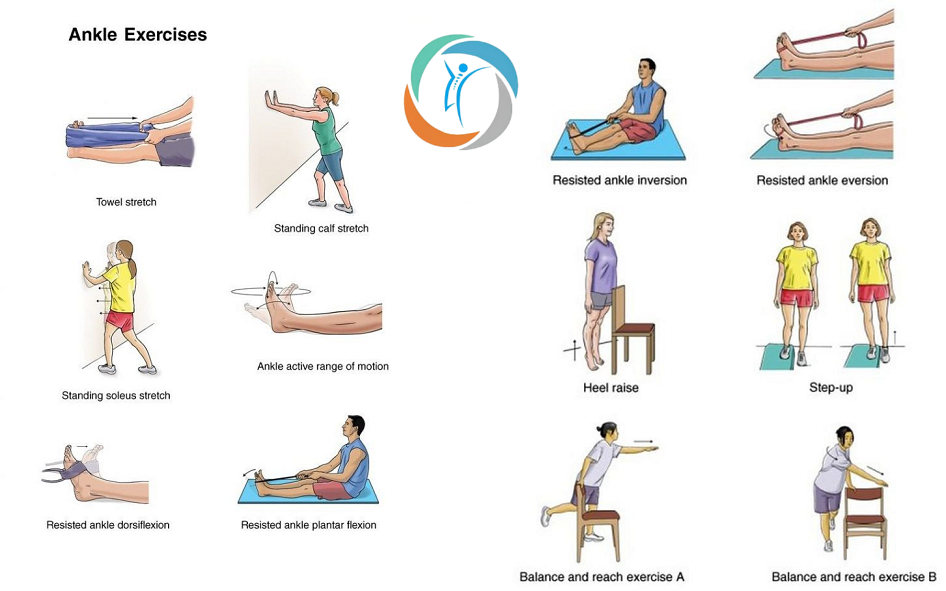 Ankle Exercises

Towel stretch

Standing calf stretch

Standing soleus stretch

Ankle active range of motion

Resisted ankle dorsiflexion

Resisted ankle plantar flexion

Resisted ankle inversion

Resisted ankle eversion

Heel raise

Step-up

Balance and reach exercise A

Balance and reach exercise B